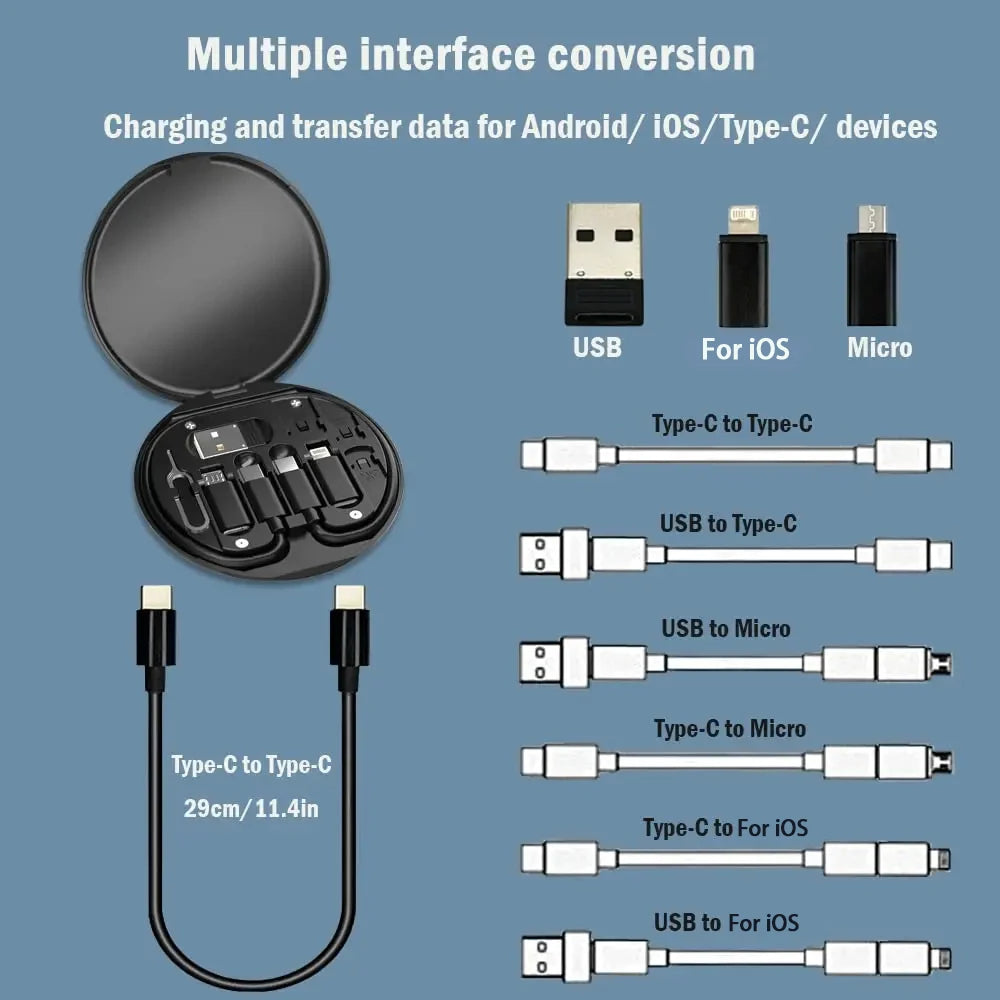 Multiple interface conversion

Charging and transfer data for Android/ iOS/Type-C/ devices

USB

For iOS

Micro

Type-C to Type-C

USB to Type-C

USB to Micro

Type-C to Micro

Type-C to For iOS

USB to For iOS

Type-C to Type-C

29cm/11.4in