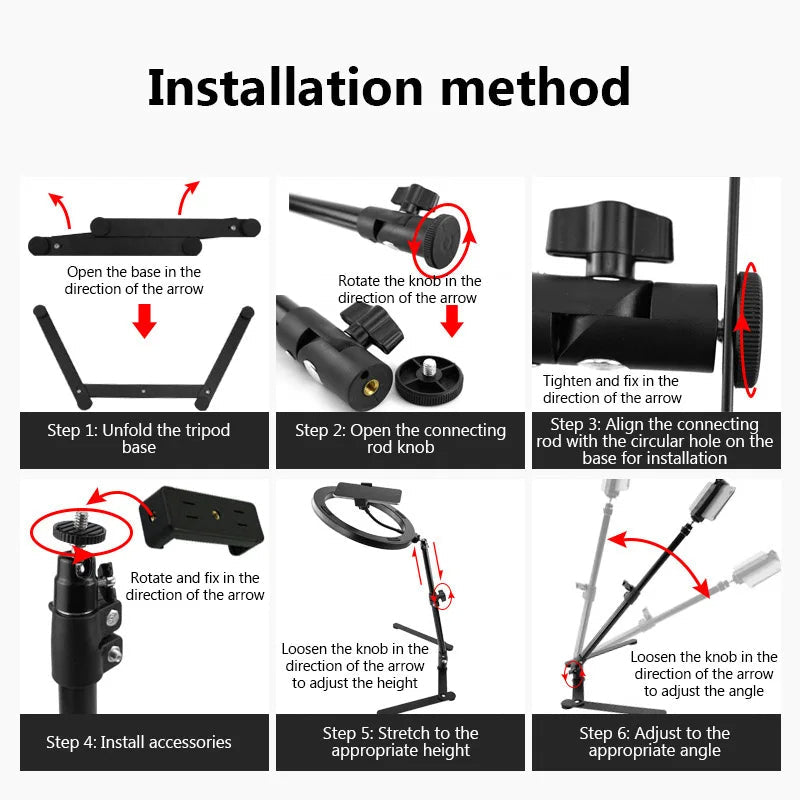 Installation method

Open the base in the direction of the arrow

Step 1: Unfold the tripod base

Rotate the knob in the direction of the arrow

Step 2: Open the connecting rod knob

Tighten and fix in the direction of the arrow

Step 3: Align the connecting rod with the circular hole on the base for installation

Rotate and fix in the direction of the arrow

Step 4: Install accessories

Loosen the knob in the direction of the arrow to adjust the height

Step 5: Stretch to the appropriate height

Loosen the knob in the direction of the arrow to adjust the angle

Step 6: Adjust to the appropriate angle