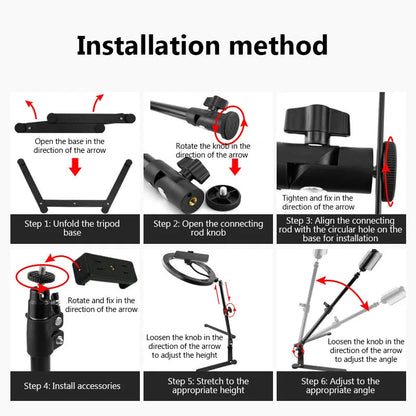 Installation method

Open the base in the direction of the arrow

Step 1: Unfold the tripod base

Rotate the knob in the direction of the arrow

Step 2: Open the connecting rod knob

Tighten and fix in the direction of the arrow

Step 3: Align the connecting rod with the circular hole on the base for installation

Rotate and fix in the direction of the arrow

Step 4: Install accessories

Loosen the knob in the direction of the arrow to adjust the height

Step 5: Stretch to the appropriate height

Loosen the knob in the direction of the arrow to adjust the angle

Step 6: Adjust to the appropriate angle