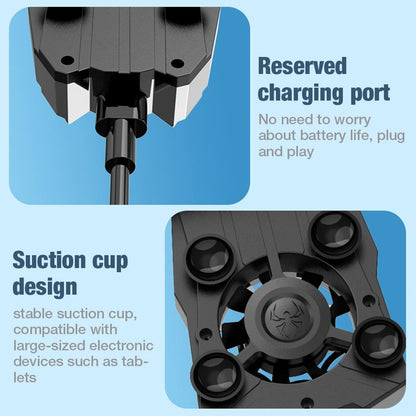 Reserved charging port

No need to worry about battery life, plug and play

Suction cup design

stable suction cup, compatible with large-sized electronic devices such as tablets